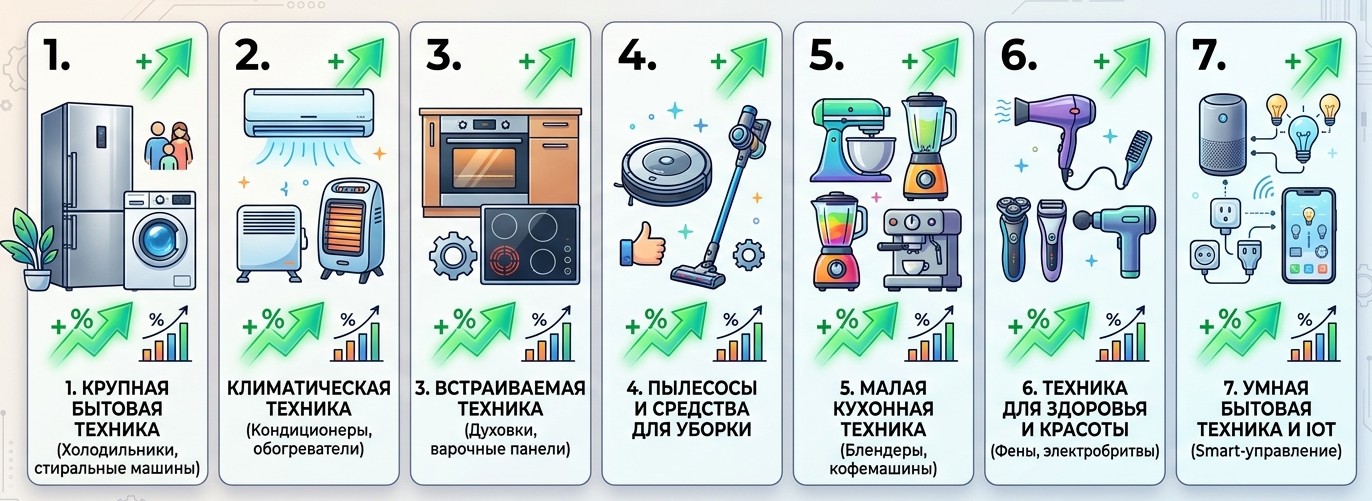 1.

+

+%

%

1. КРУПНАЯ БЫТОВАЯ ТЕХНИКА
(Холодильники, стиральные машины)

2.

+

+%

%

КЛИМАТИЧЕСКАЯ ТЕХНИКА
(Кондиционеры, обогреватели)

3.

+

+%

%

3. ВСТРАИВАЕМАЯ ТЕХНИКА
(Духовки, варочные панели)

4.

+

+%

%

4. ПЫЛЕСОСЫ И СРЕДСТВА ДЛЯ УБОРКИ

5.

+

+%

%

5. МАЛАЯ КУХОННАЯ ТЕХНИКА
(Блендеры, кофемашины)

6.

+

+%

%

6. ТЕХНИКА ДЛЯ ЗДОРОВЬЯ И КРАСОТЫ
(Фены, электробритвы)

7.

+

+%

%

7. УМНАЯ БЫТОВАЯ ТЕХНИКА И IOT
(Smart-управление)